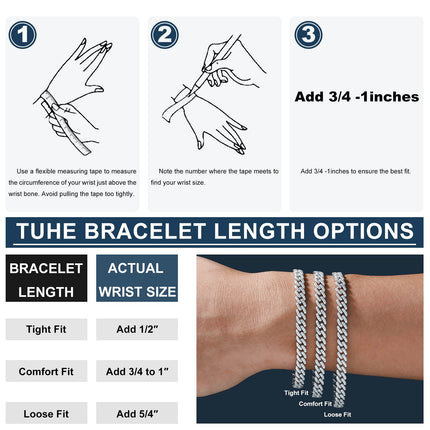 1

Use a flexible measuring tape to measure the circumference of your wrist just above the wrist bone. Avoid pulling the tape too tightly.

2

Note the number where the tape meets to find your wrist size.

3

Add 3/4 -1inches

Add 3/4 -1inches to ensure the best fit.

TUHE BRACELET LENGTH OPTIONS

| BRACELET LENGTH | ACTUAL WRIST SIZE |
|---|---|
| Tight Fit | Add 1/2" |
| Comfort Fit | Add 3/4 to 1" |
| Loose Fit | Add 5/4" |

Tight Fit
Comfort Fit
Loose Fit