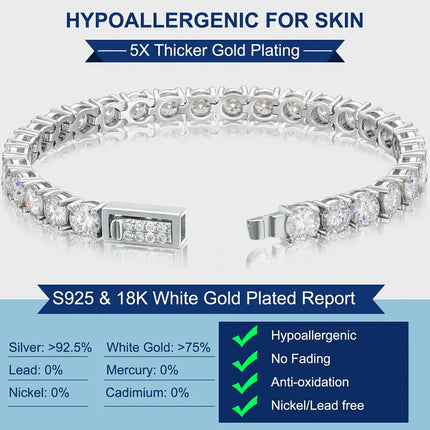 HYPOALLERGENIC FOR SKIN

5X Thicker Gold Plating

S925 & 18K White Gold Plated Report

Silver: >92.5%
Lead: 0%
Nickel: 0%

White Gold: >75%
Mercury: 0%
Cadimium: 0%

Hypoallergenic
No Fading
Anti-oxidation
Nickel/Lead free